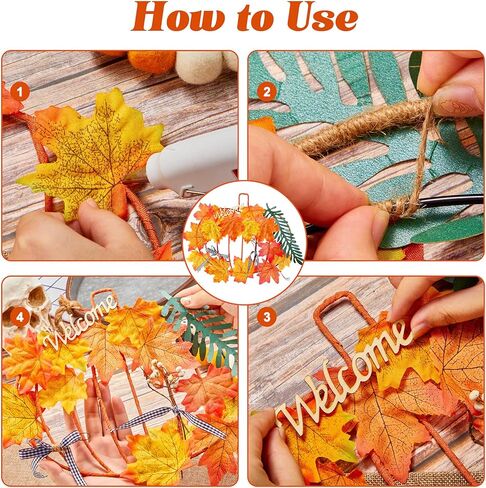 How to Use

1

2

4

Welcome

3

Welcome