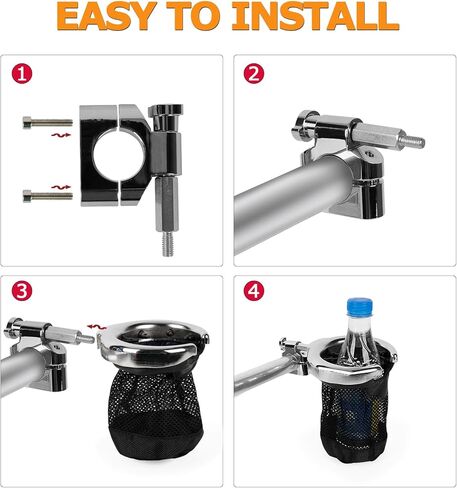 EASY TO INSTALL

1

2

3

4