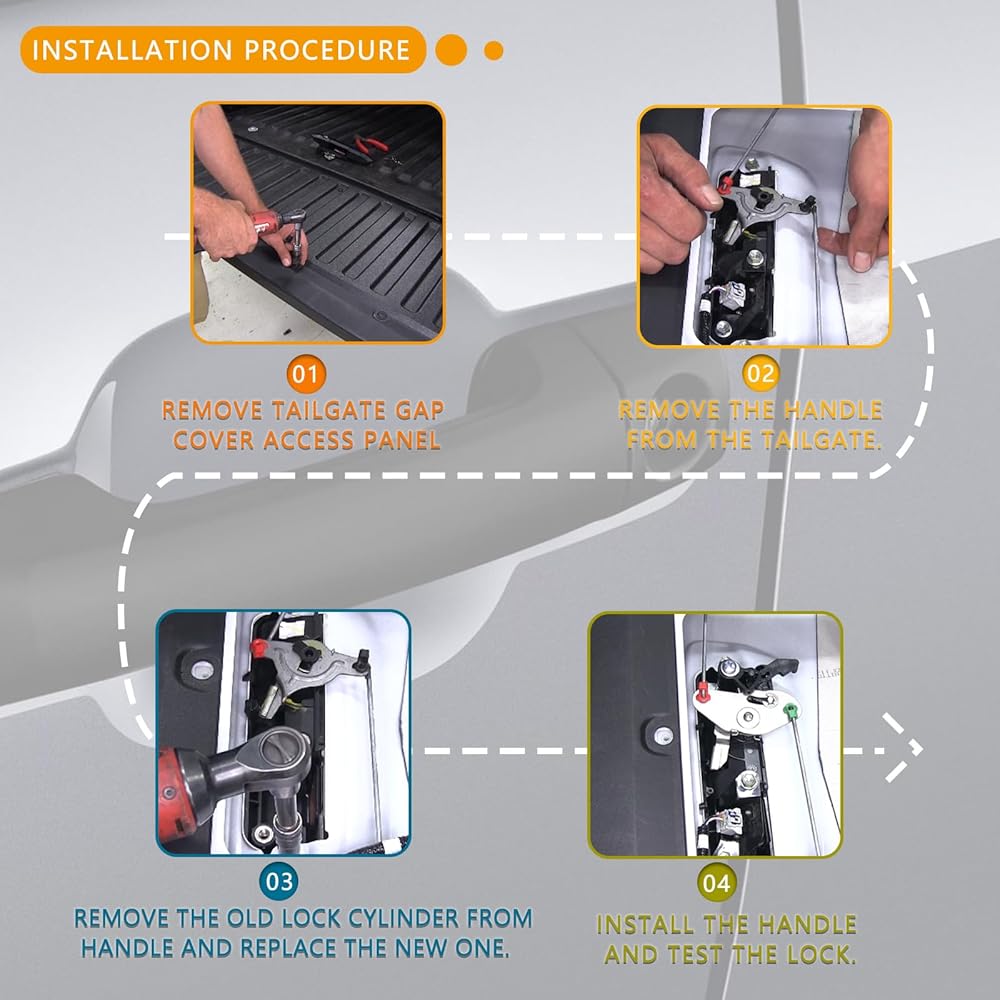 INSTALLATION PROCEDURE

01
REMOVE TAILGATE GAP COVER ACCESS PANEL

02
REMOVE THE HANDLE FROM THE TAILGATE.

03
REMOVE THE OLD LOCK CYLINDER FROM HANDLE AND REPLACE THE NEW ONE.

04
INSTALL THE HANDLE AND TEST THE LOCK.