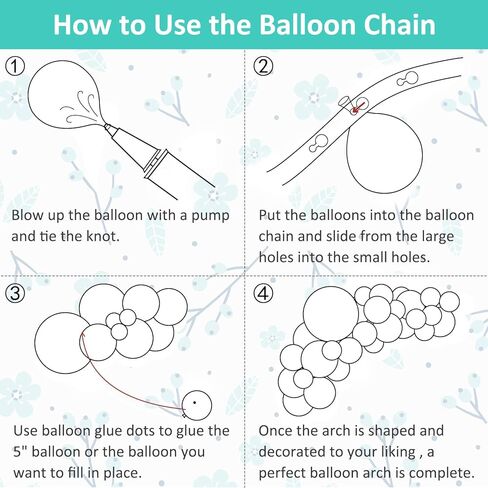 How to Use the Balloon Chain

①

Blow up the balloon with a pump and tie the knot.

②

Put the balloons into the balloon chain and slide from the large holes into the small holes.

③

Use balloon glue dots to glue the 5" balloon or the balloon you want to fill in place.

④

Once the arch is shaped and decorated to your liking , a perfect balloon arch is complete.