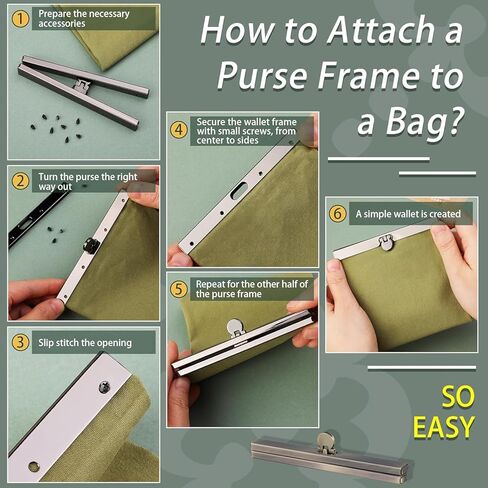 How to Attach a Purse Frame to a Bag?

1 Prepare the necessary accessories

2 Turn the purse the right way out

3 Slip stitch the opening

4 Secure the wallet frame with small screws, from center to sides

5 Repeat for the other half of the purse frame

6 A simple wallet is created

SO EASY