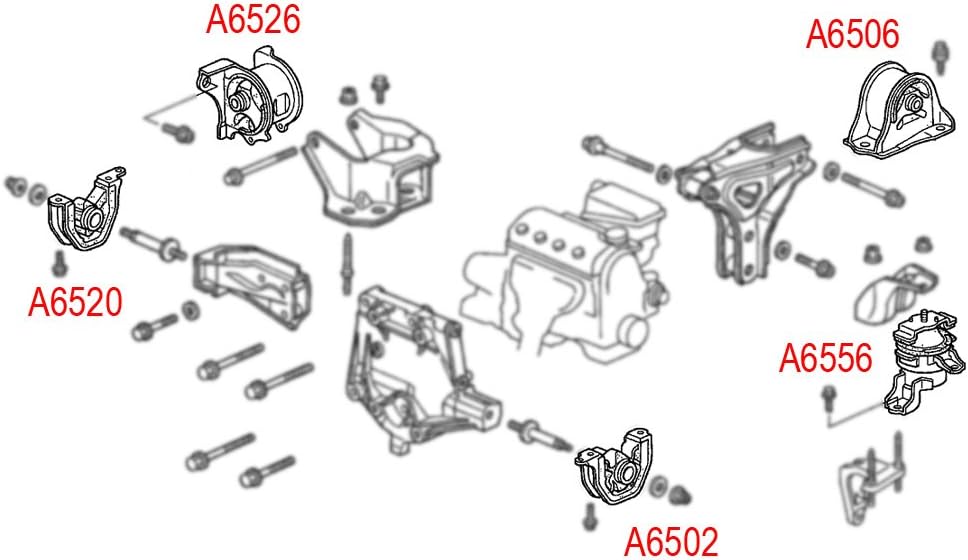 A6526

A6506

A6520

A6556

A6502