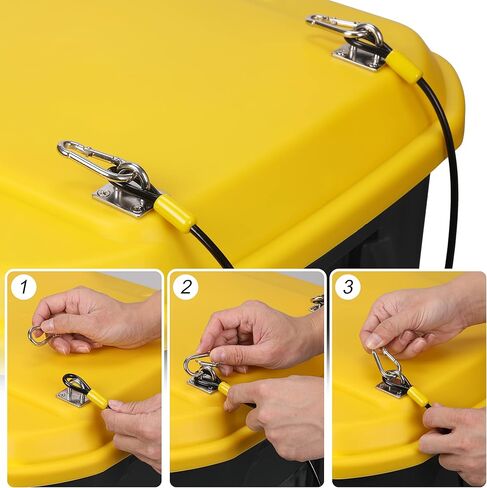 1

2

3