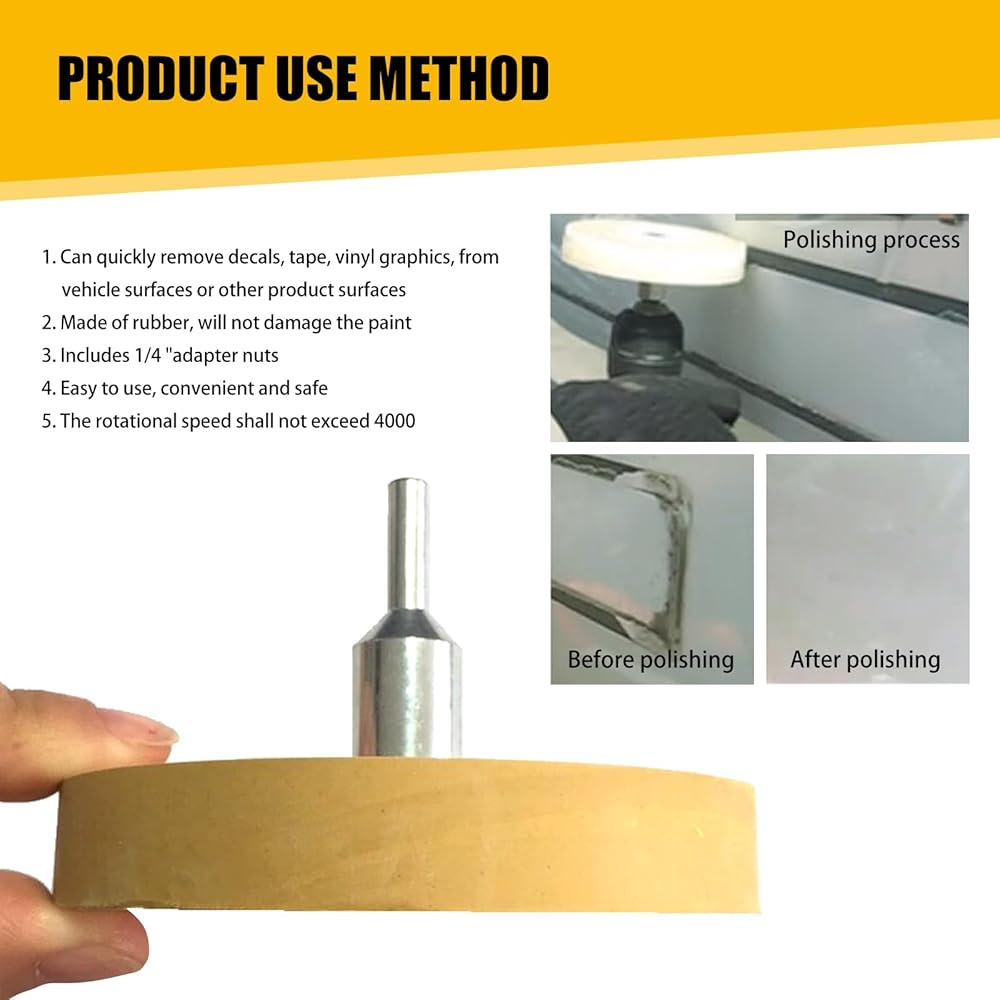 PRODUCT USE METHOD

1. Can quickly remove decals, tape, vinyl graphics, from vehicle surfaces or other product surfaces
2. Made of rubber, will not damage the paint
3. Includes 1/4 "adapter nuts
4. Easy to use, convenient and safe
5. The rotational speed shall not exceed 4000

Polishing process

Before polishing

After polishing