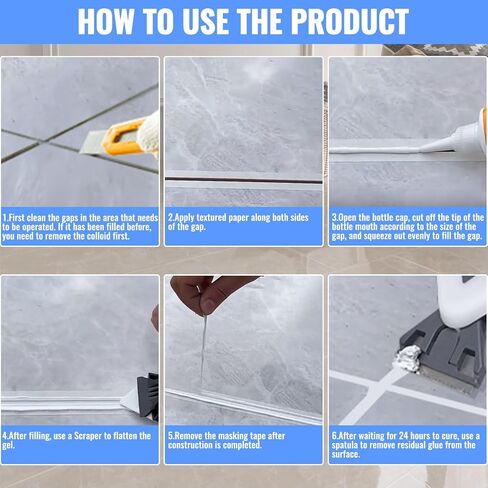 HOW TO USE THE PRODUCT

1.First clean the gaps in the area that needs to be operated. If it has been filled before, you need to remove the colloid first.

2.Apply textured paper along both sides of the gap.

3.Open the bottle cap, cut off the tip of the bottle mouth according to the size of the gap, and squeeze out evenly to fill the gap.

4.After filling, use a Scraper to flatten the gel.

5.Remove the masking tape after construction is completed.

6.After waiting for 24 hours to cure, use a spatula to remove residual glue from the surface.