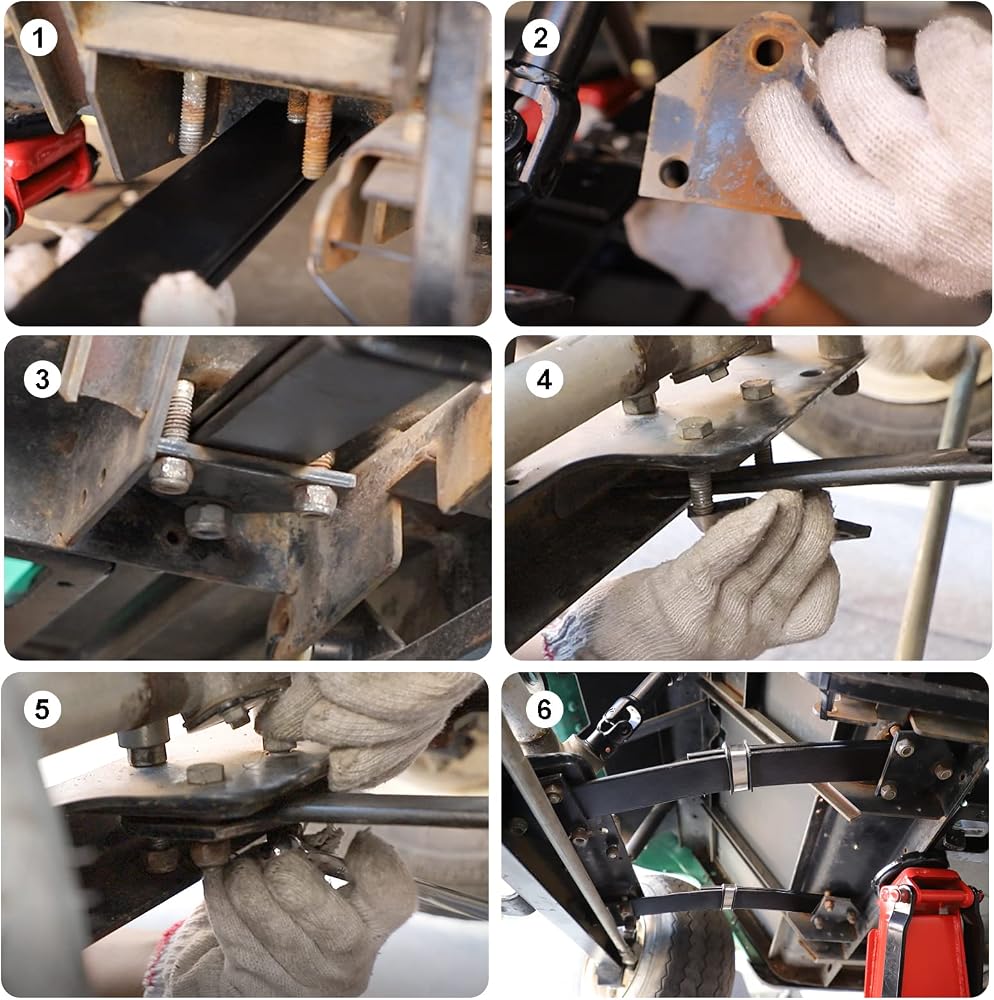 1

2

3

4

5

6