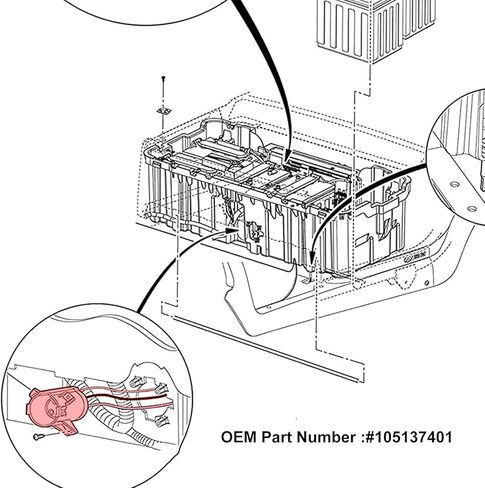 OEM Part Number :#105137401