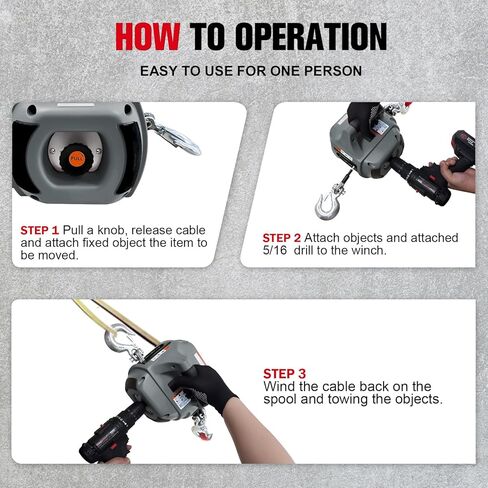 HOW TO OPERATION

EASY TO USE FOR ONE PERSON

PULL

STEP 1 Pull a knob, release cable and attach fixed object the item to be moved.

STEP 2 Attach objects and attached 5/16 drill to the winch.

STEP 3
Wind the cable back on the spool and towing the objects.