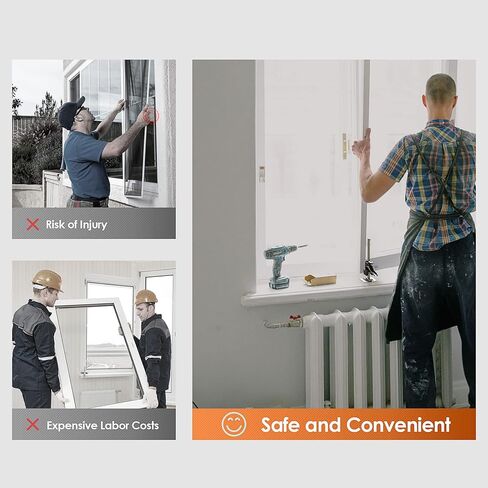 Risk of Injury

Expensive Labor Costs

Safe and Convenient