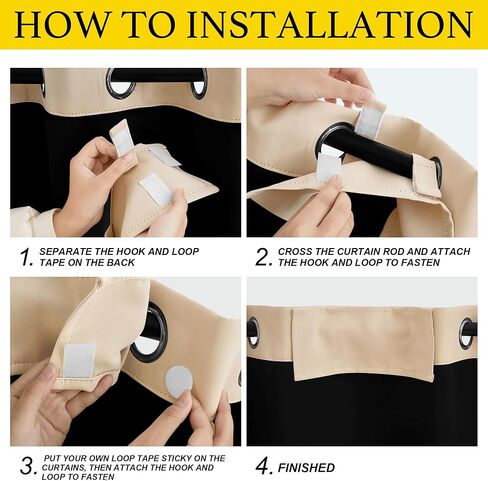 HOW TO INSTALLATION

1. SEPARATE THE HOOK AND LOOP TAPE ON THE BACK

2. CROSS THE CURTAIN ROD AND ATTACH THE HOOK AND LOOP TO FASTEN

3. PUT YOUR OWN LOOP TAPE STICKY ON THE CURTAINS, THEN ATTACH THE HOOK AND LOOP TO FASTEN

4. FINISHED