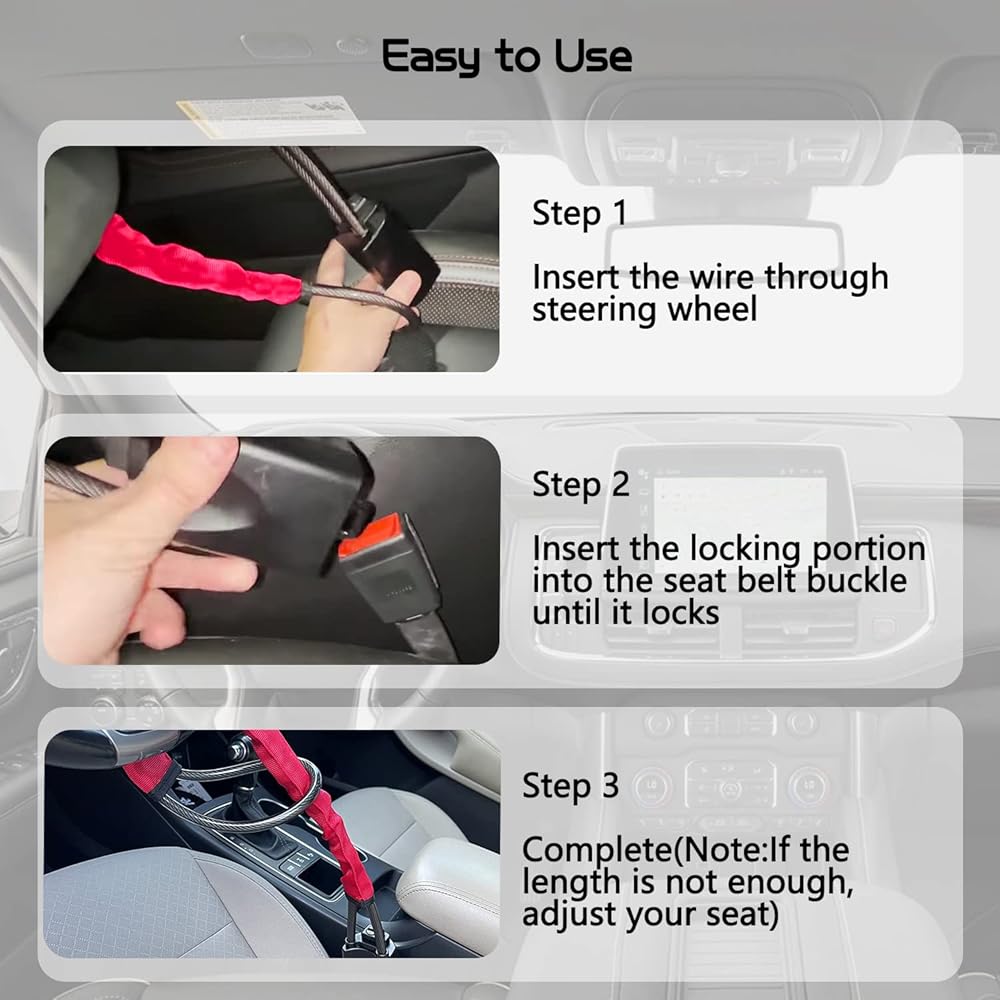 Easy to Use

Step 1

Insert the wire through steering wheel

Step 2

Insert the locking portion into the seat belt buckle until it locks

Step 3

Complete(Note:If the length is not enough, adjust your seat)