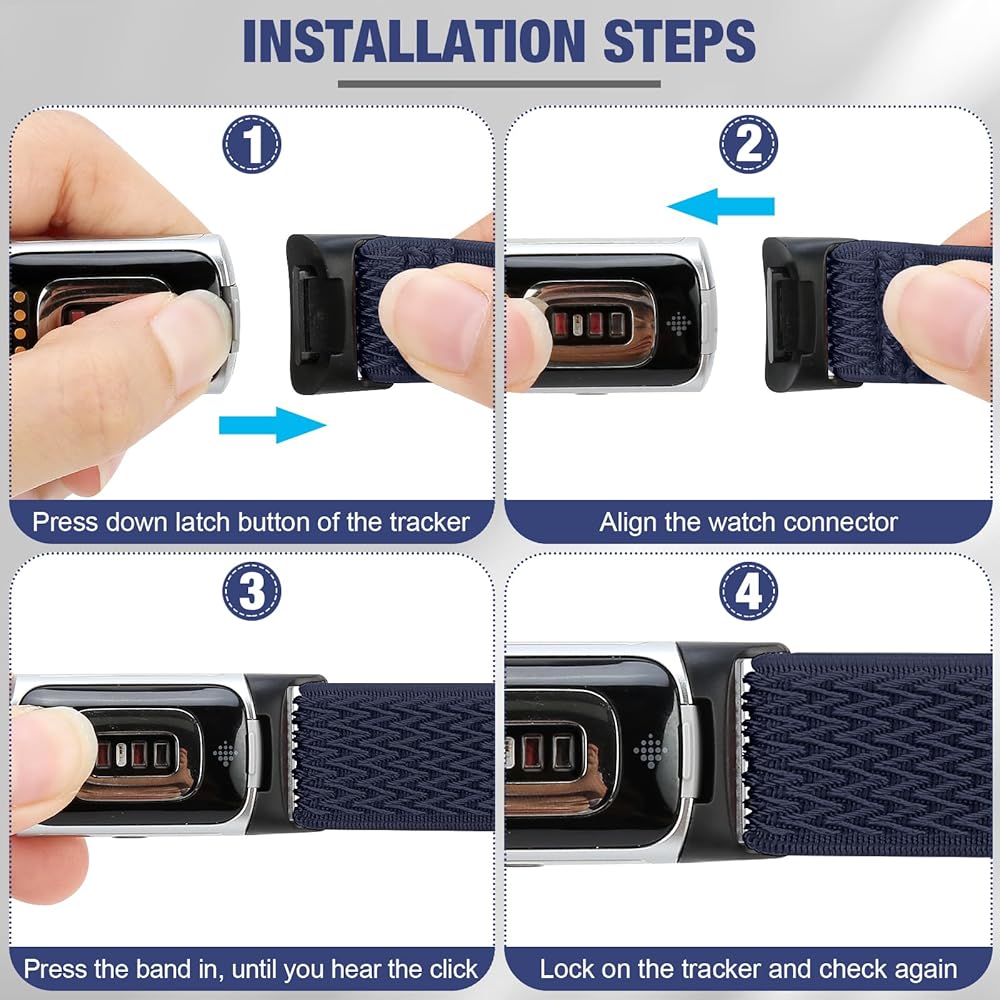 INSTALLATION STEPS

1

Press down latch button of the tracker

2

Align the watch connector

3

Press the band in, until you hear the click

4

Lock on the tracker and check again