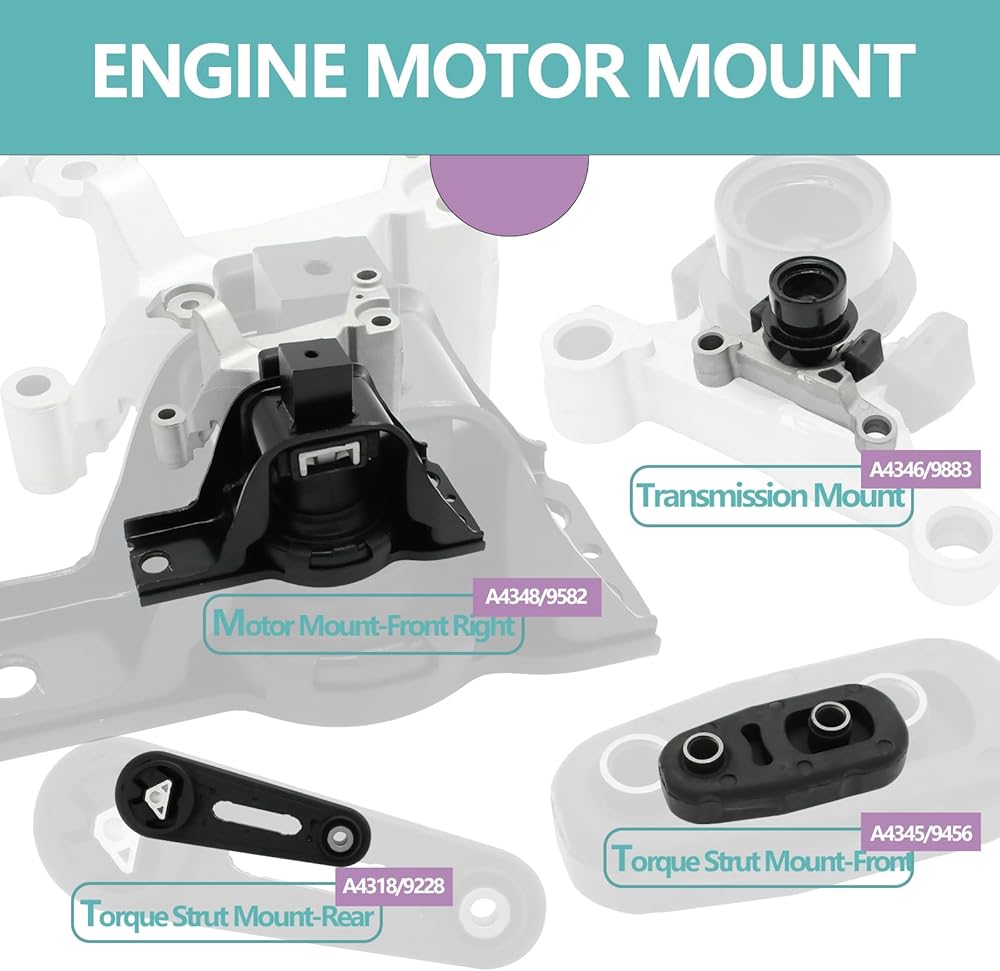 ENGINE MOTOR MOUNT

A4346/9883
Transmission Mount

A4348/9582
Motor Mount-Front Right

A4345/9456
Torque Strut Mount-Front

A4318/9228
Torque Strut Mount-Rear