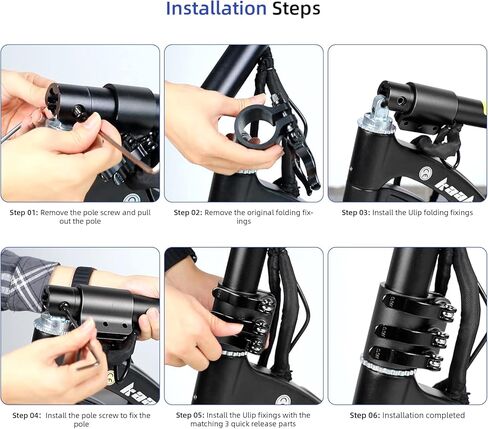 Installation Steps

Step 01: Remove the pole screw and pull out the pole

Step 02: Remove the original folding fixings

Step 03: Install the Ulip folding fixings

Step 04: Install the pole screw to fix the pole

Step 05: Install the Ulip fixings with the matching 3 quick release parts

Step 06: Installation completed