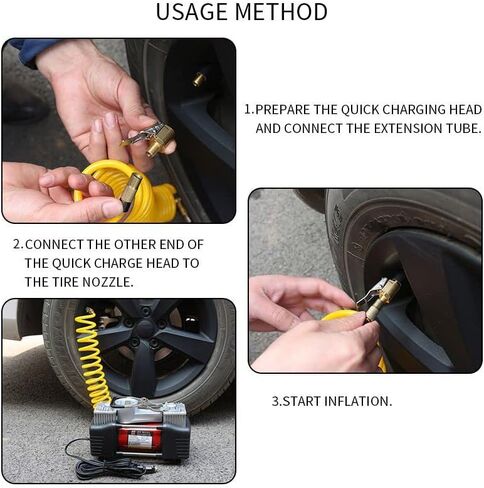 USAGE METHOD

1.PREPARE THE QUICK CHARGING HEAD AND CONNECT THE EXTENSION TUBE.

2.CONNECT THE OTHER END OF THE QUICK CHARGE HEAD TO THE TIRE NOZZLE.

3.START INFLATION.