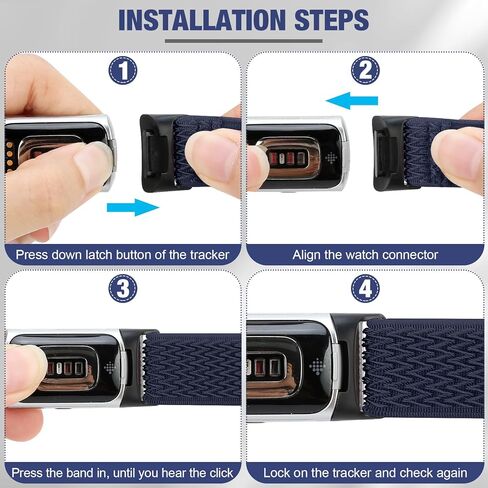 INSTALLATION STEPS

1

Press down latch button of the tracker

2

Align the watch connector

3

Press the band in, until you hear the click

4

Lock on the tracker and check again