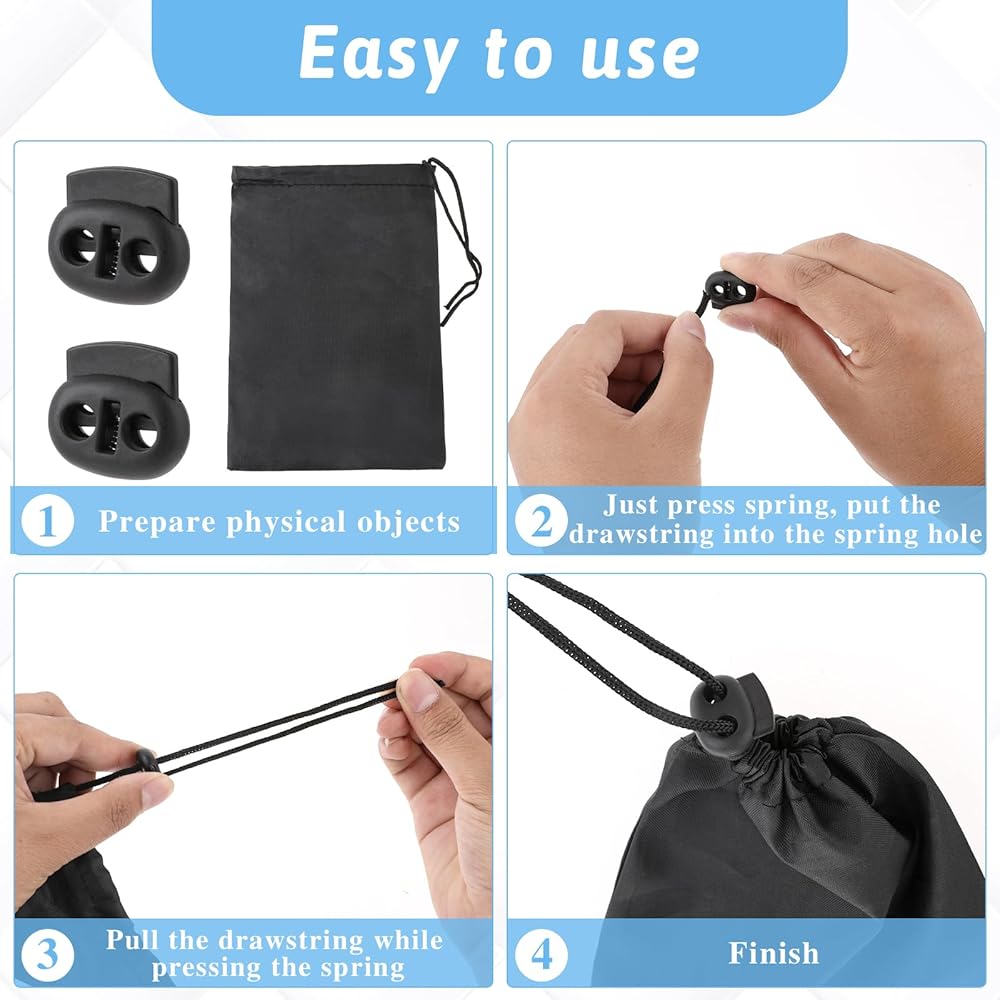 Easy to use

1 Prepare physical objects

2 Just press spring, put the drawstring into the spring hole

3 Pull the drawstring while pressing the spring

4 Finish