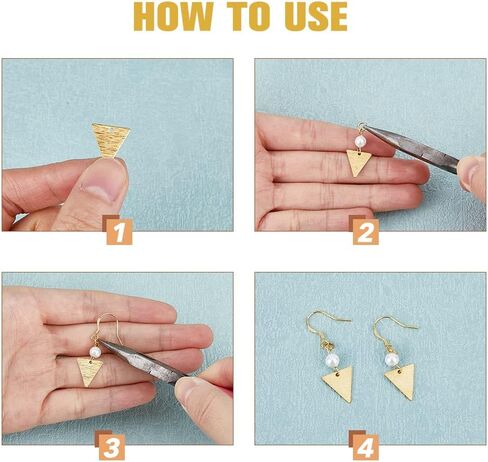 HOW TO USE

1

2

3

4