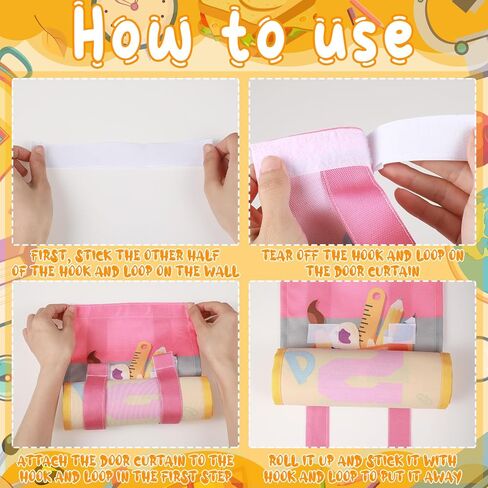 How to use

FIRST, STICK THE OTHER HALF OF THE HOOK AND LOOP ON THE WALL

TEAR OFF THE HOOK AND LOOP ON THE DOOR CURTAIN

ATTACH THE DOOR CURTAIN TO THE HOOK AND LOOP IN THE FIRST STEP

ROLL IT UP AND STICK IT WITH HOOK AND LOOP TO PUT IT AWAY