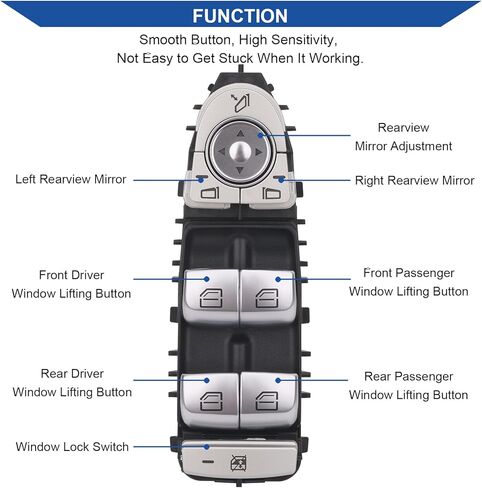 FUNCTION

Smooth Button, High Sensitivity, Not Easy to Get Stuck When It Working.

Rearview Mirror Adjustment

Left Rearview Mirror

Right Rearview Mirror

Front Driver Window Lifting Button

Front Passenger Window Lifting Button

Rear Driver Window Lifting Button

Rear Passenger Window Lifting Button

Window Lock Switch