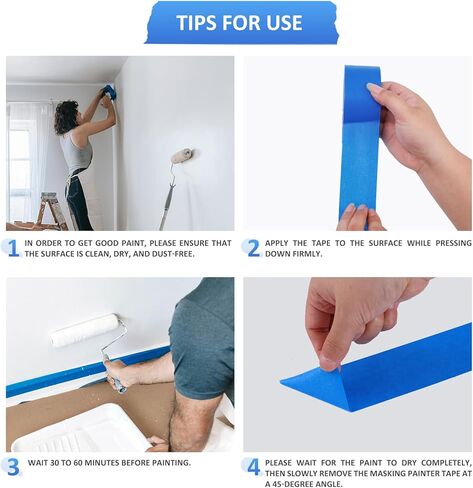 TIPS FOR USE

1 IN ORDER TO GET GOOD PAINT, PLEASE ENSURE THAT THE SURFACE IS CLEAN, DRY, AND DUST-FREE.

2 APPLY THE TAPE TO THE SURFACE WHILE PRESSING DOWN FIRMLY.

3 WAIT 30 TO 60 MINUTES BEFORE PAINTING.

4 PLEASE WAIT FOR THE PAINT TO DRY COMPLETELY, THEN SLOWLY REMOVE THE MASKING PAINTER TAPE AT A 45-DEGREE ANGLE.