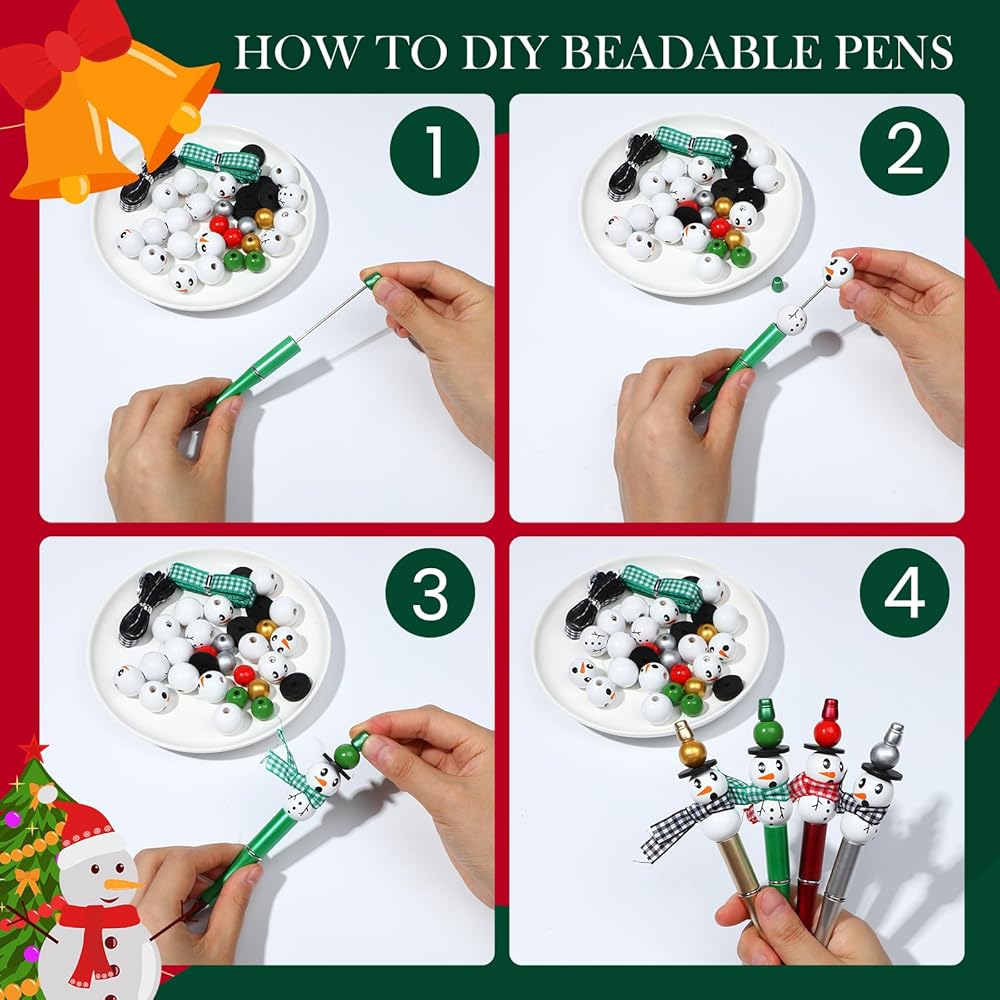 HOW TO DIY BEADABLE PENS

1

2

3

4