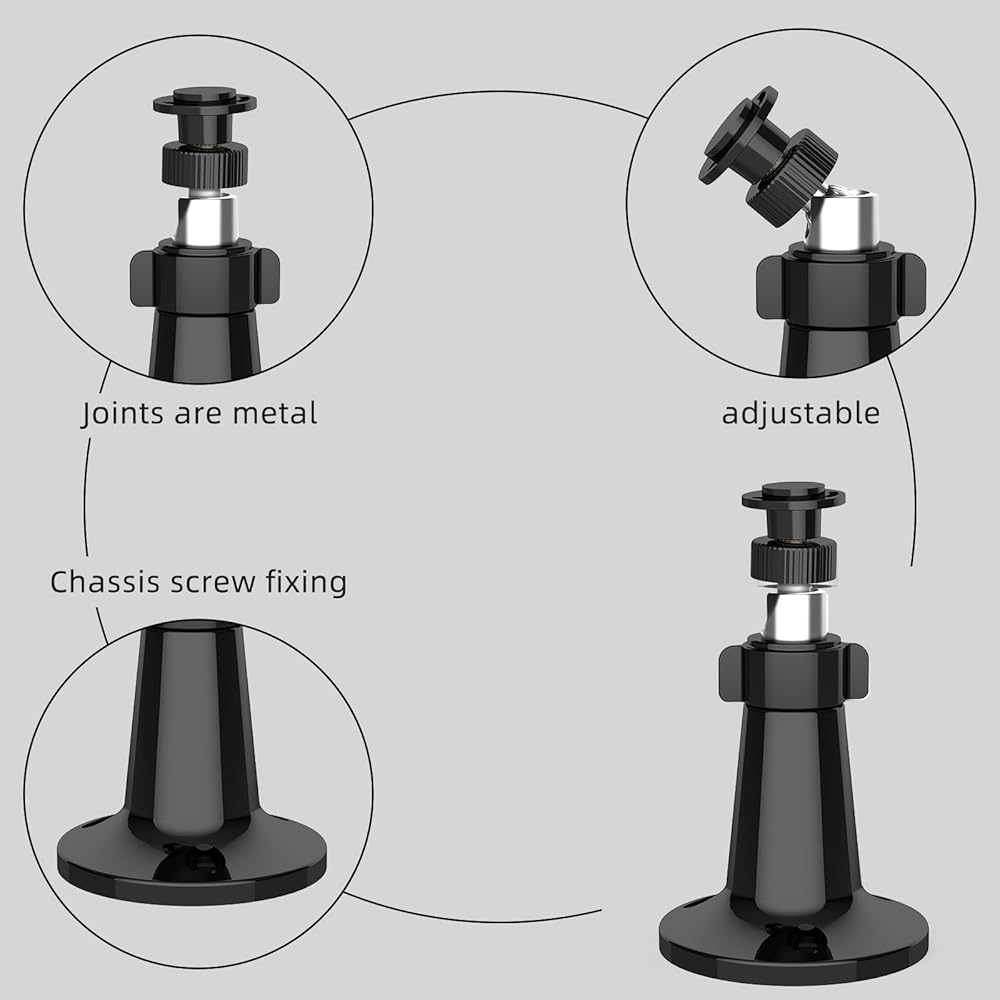 Joints are metal

adjustable

Chassis screw fixing