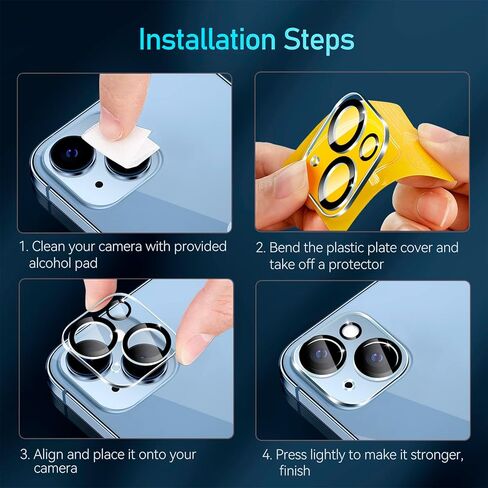 Installation Steps

1. Clean your camera with provided alcohol pad

2. Bend the plastic plate cover and take off a protector

3. Align and place it onto your camera

4. Press lightly to make it stronger, finish