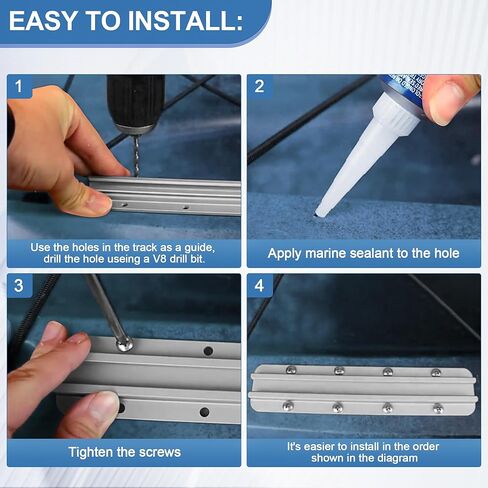 EASY TO INSTALL:

1

Use the holes in the track as a guide, drill the hole useing a V8 drill bit.

2

Apply marine sealant to the hole

3

Tighten the screws

4

It's easier to install in the order shown in the diagram