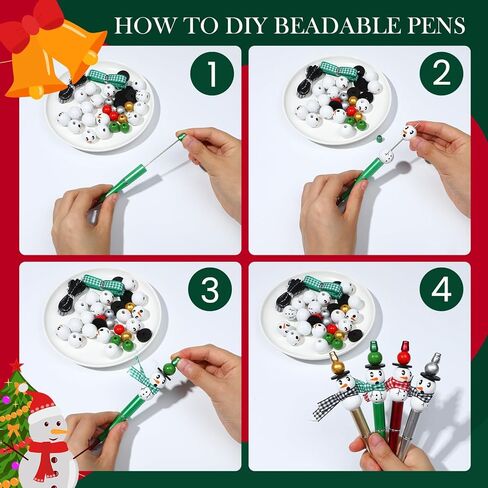 HOW TO DIY BEADABLE PENS

1

2

3

4