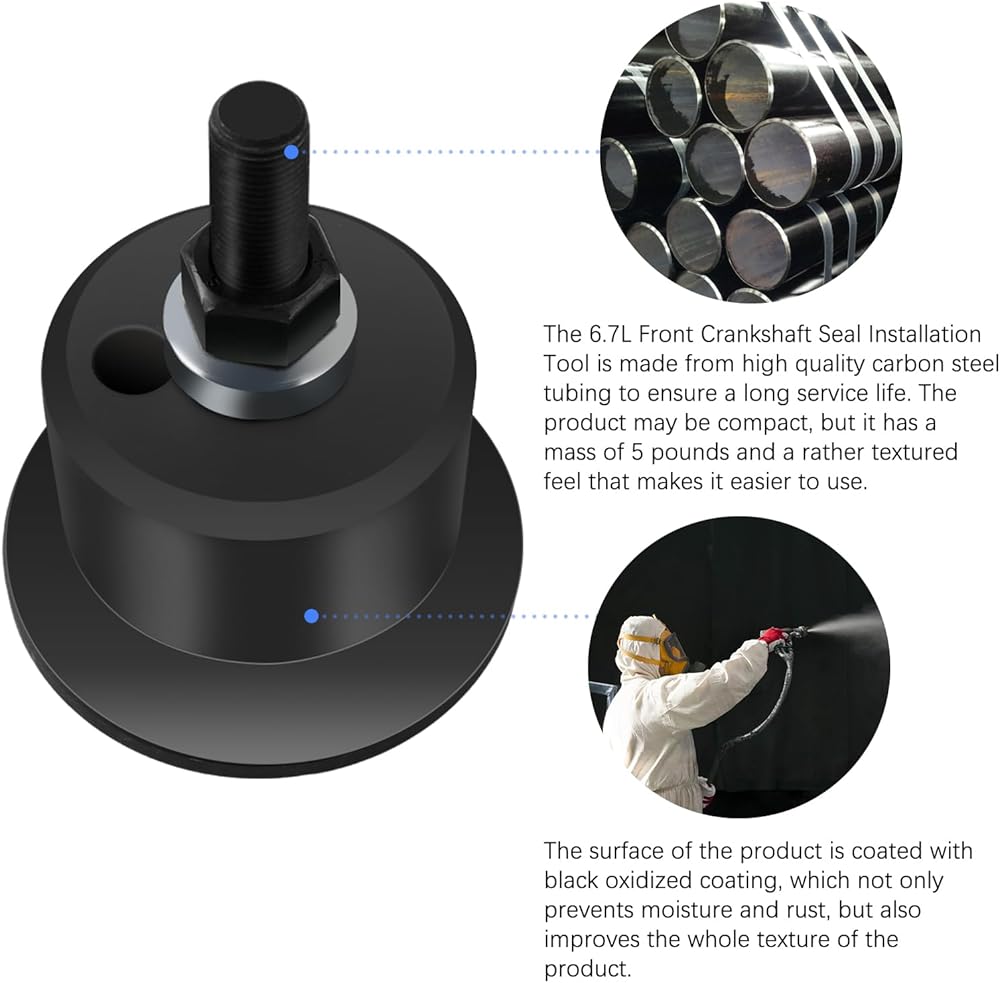 The 6.7L Front Crankshaft Seal Installation Tool is made from high quality carbon steel tubing to ensure a long service life. The product may be compact, but it has a mass of 5 pounds and a rather textured feel that makes it easier to use.

The surface of the product is coated with black oxidized coating, which not only prevents moisture and rust, but also improves the whole texture of the product.