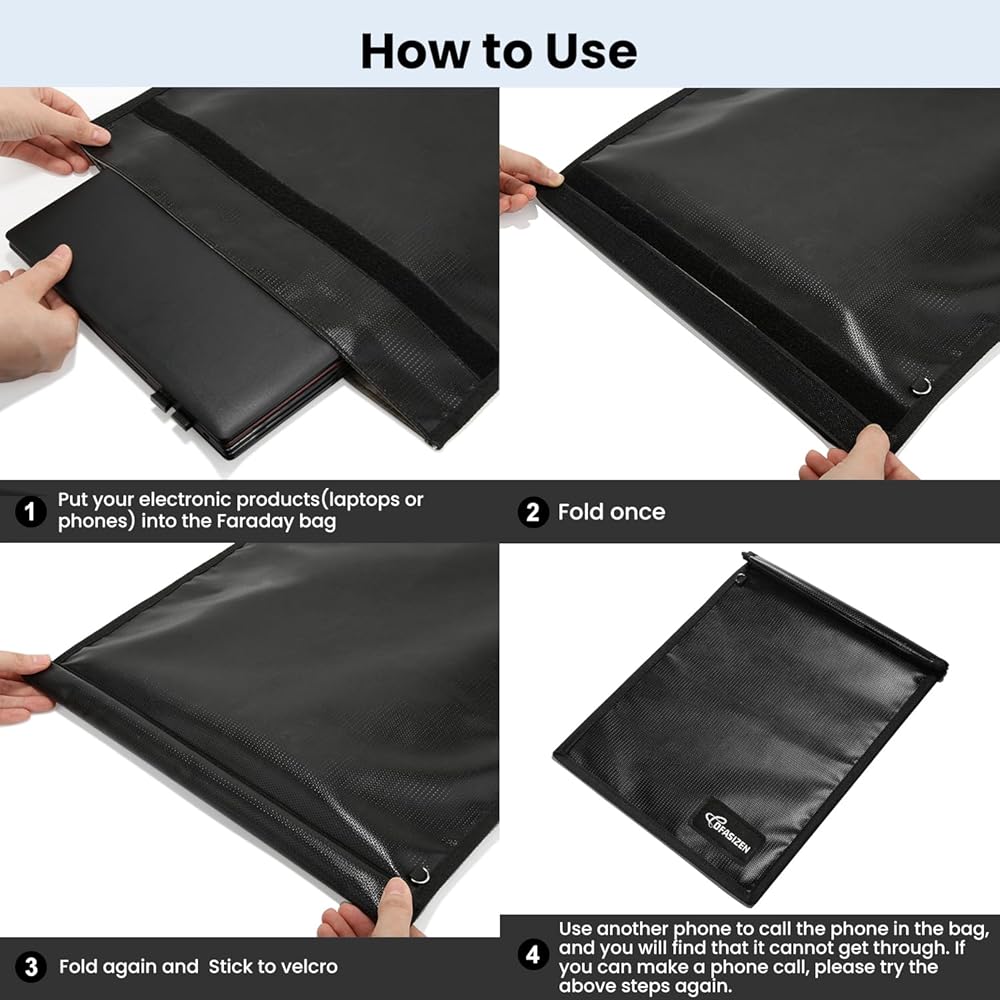 How to Use

1 Put your electronic products(laptops or phones) into the Faraday bag

2 Fold once

3 Fold again and Stick to velcro

OPASIZEN

4 Use another phone to call the phone in the bag, and you will find that it cannot get through. If you can make a phone call, please try the above steps again.