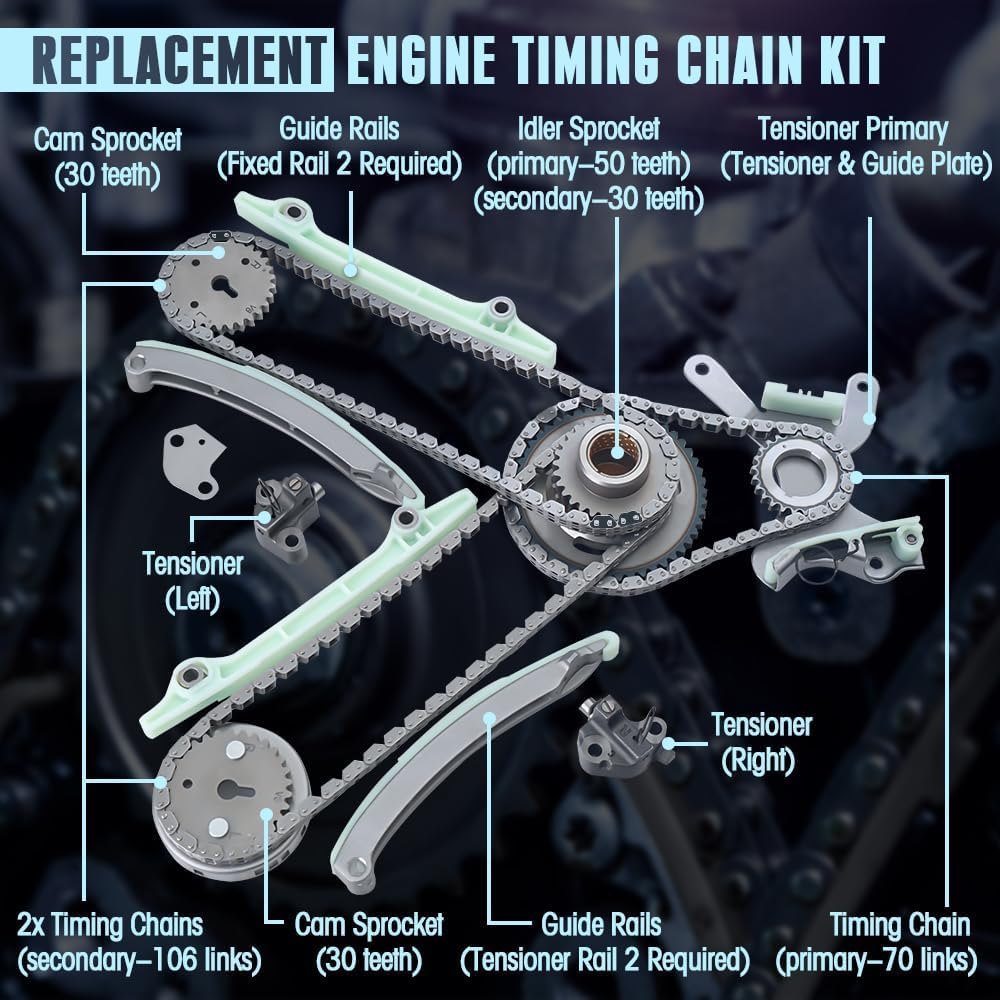 REPLACEMENT ENGINE TIMING CHAIN KIT

Cam Sprocket (30 teeth)

Guide Rails (Fixed Rail 2 Required)

Idler Sprocket (primary–50 teeth) (secondary–30 teeth)

Tensioner Primary (Tensioner & Guide Plate)

Tensioner (Left)

Tensioner (Right)

2x Timing Chains (secondary–106 links)

Cam Sprocket (30 teeth)

Guide Rails (Tensioner Rail 2 Required)

Timing Chain (primary–70 links)