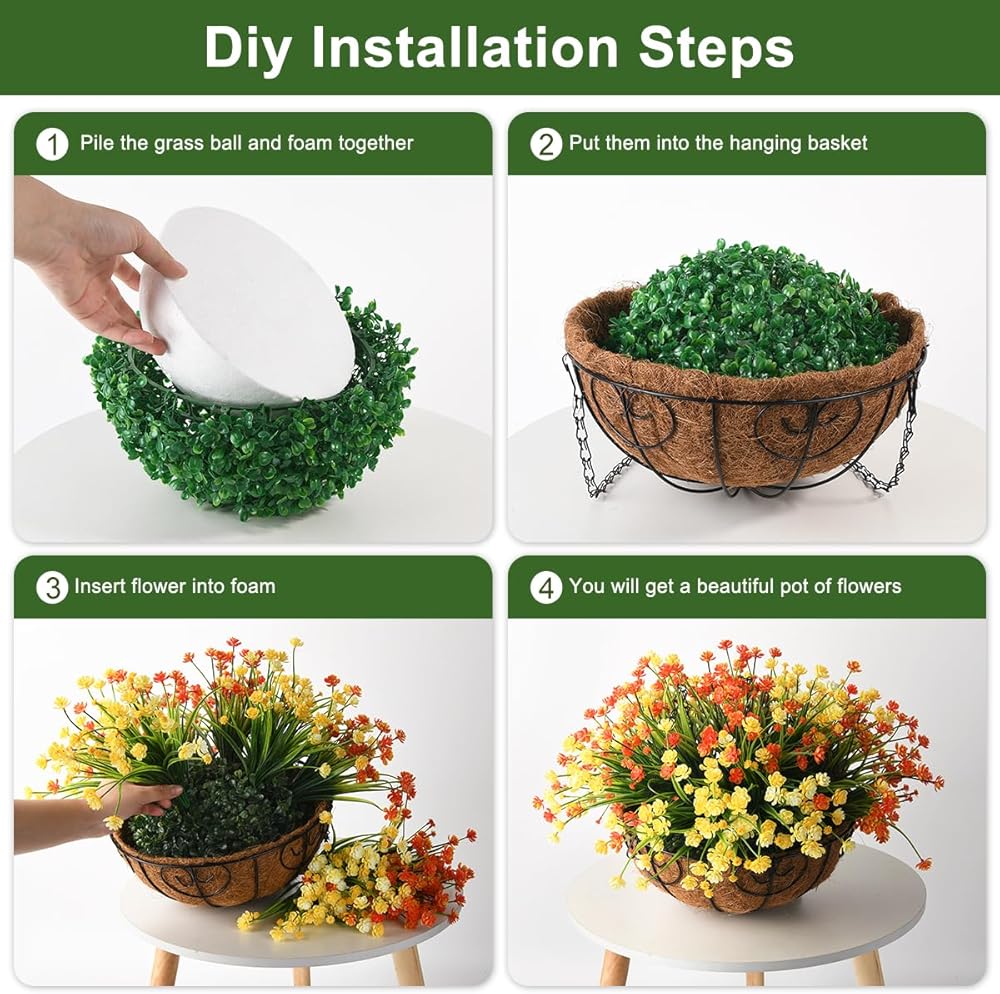 Diy Installation Steps

1 Pile the grass ball and foam together

2 Put them into the hanging basket

3 Insert flower into foam

4 You will get a beautiful pot of flowers