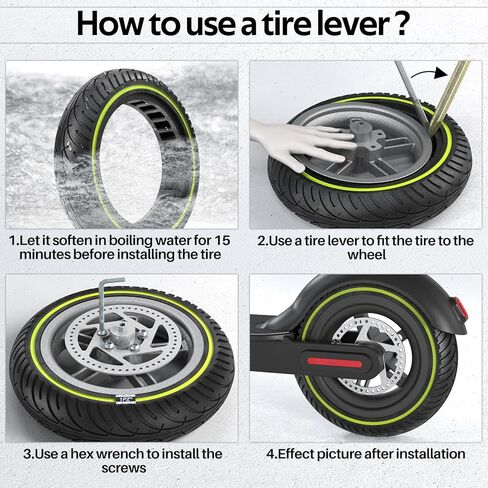 How to use a tire lever ?

1.Let it soften in boiling water for 15 minutes before installing the tire

2.Use a tire lever to fit the tire to the wheel

3.Use a hex wrench to install the screws

4.Effect picture after installation