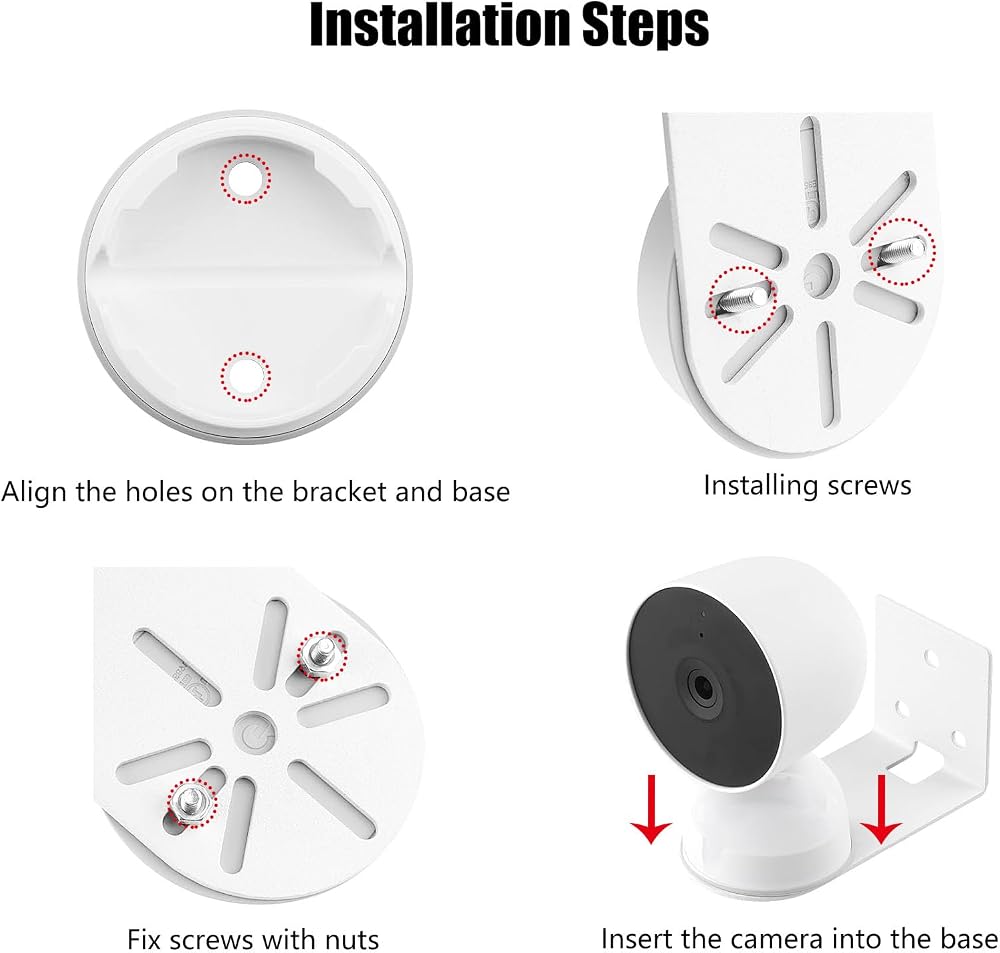 Installation Steps

Align the holes on the bracket and base

Installing screws

Fix screws with nuts

Insert the camera into the base