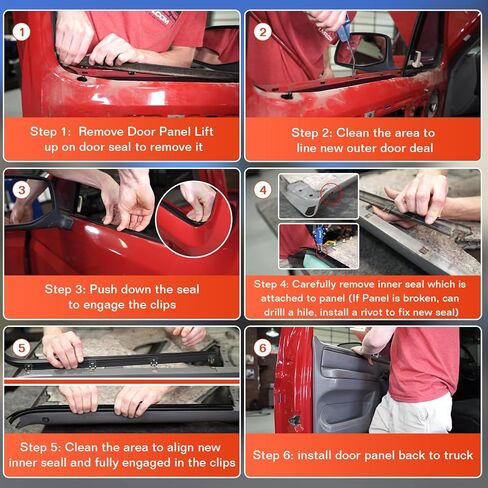 1

Step 1: Remove Door Panel Lift up on door seal to remove it

2

Step 2: Clean the area to line new outer door deal

3

Step 3: Push down the seal to engage the clips

4

Step 4: Carefully remove inner seal which is attached to panel (If Panel is broken, can drilll a hile, install a rivot to fix new seal)

5

Step 5: Clean the area to align new inner seall and fully engaged in the clips

6

Step 6: install door panel back to truck