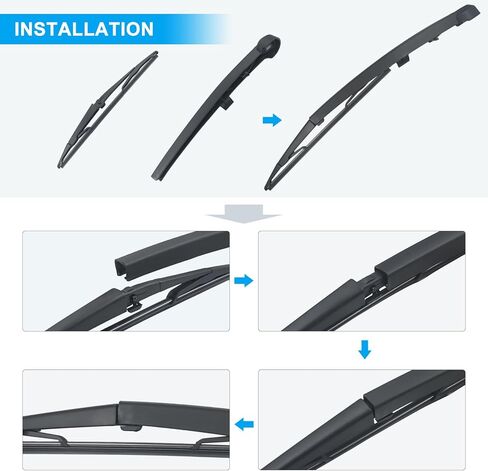 INSTALLATION