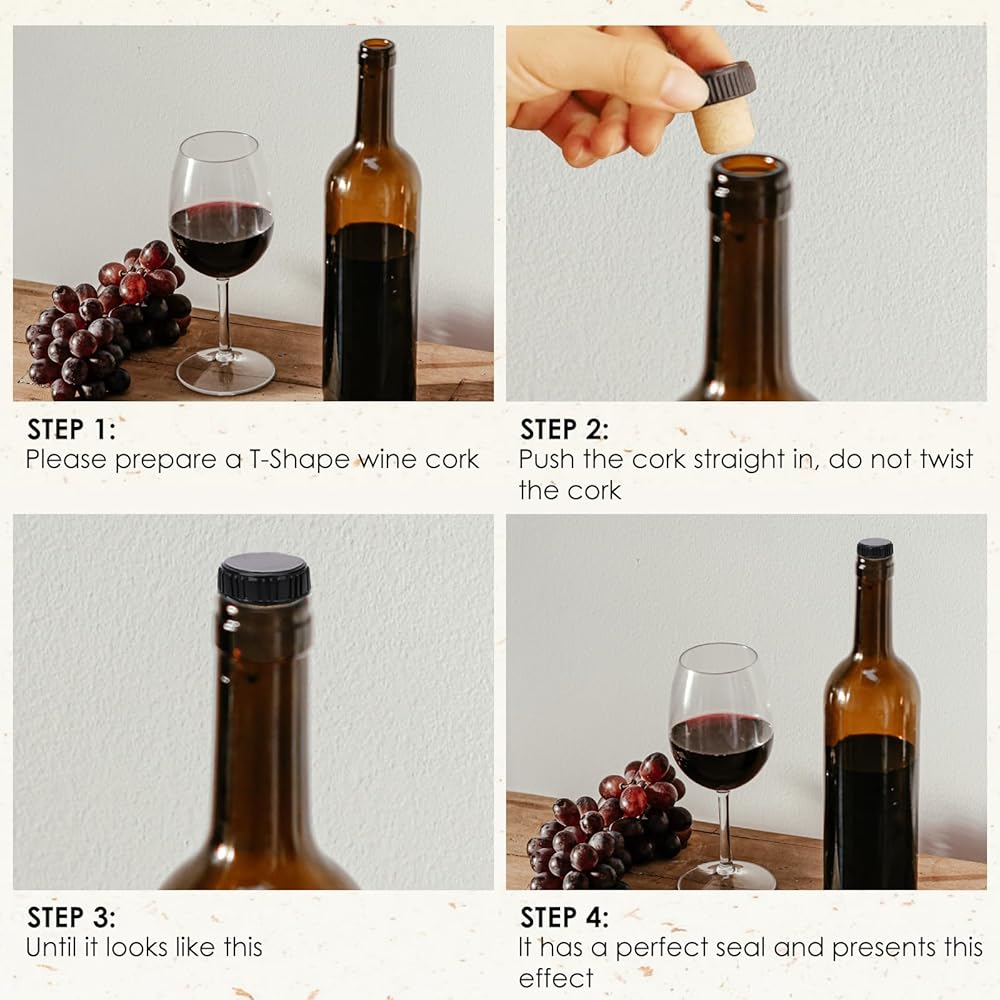 STEP 1:
Please prepare a T-Shape wine cork

STEP 2:
Push the cork straight in, do not twist the cork

STEP 3:
Until it looks like this

STEP 4:
It has a perfect seal and presents this effect