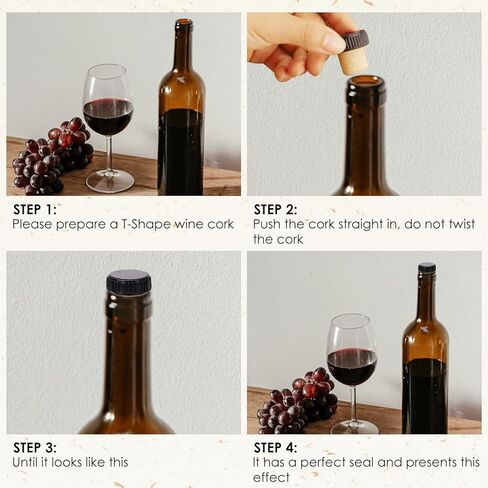 STEP 1:
Please prepare a T-Shape wine cork

STEP 2:
Push the cork straight in, do not twist the cork

STEP 3:
Until it looks like this

STEP 4:
It has a perfect seal and presents this effect