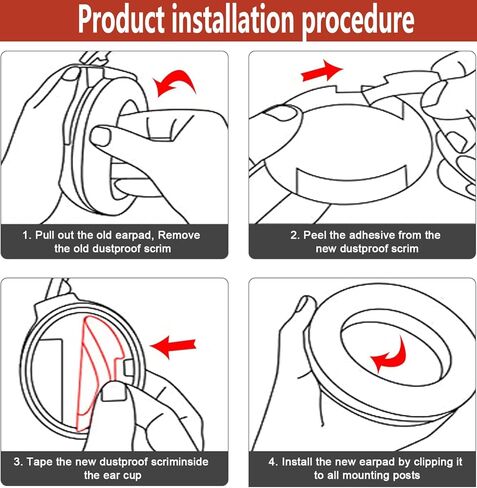 Product installation procedure

1. Pull out the old earpad, Remove the old dustproof scrim

2. Peel the adhesive from the new dustproof scrim

3. Tape the new dustproof scriminside the ear cup

4. Install the new earpad by clipping it to all mounting posts