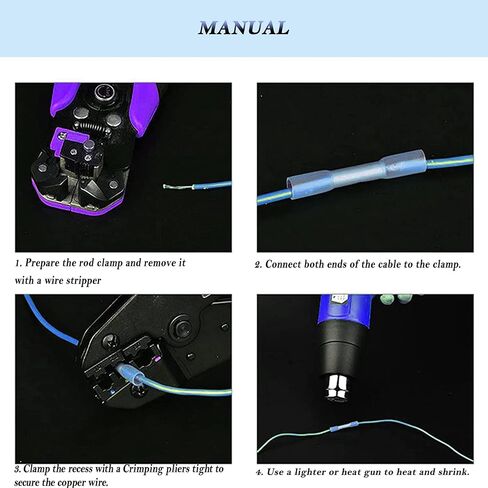 MANUAL

1. Prepare the rod clamp and remove it with a wire stripper

2. Connect both ends of the cable to the clamp.

3. Clamp the recess with a Crimping pliers tight to secure the copper wire.

4. Use a lighter or heat gun to heat and shrink.