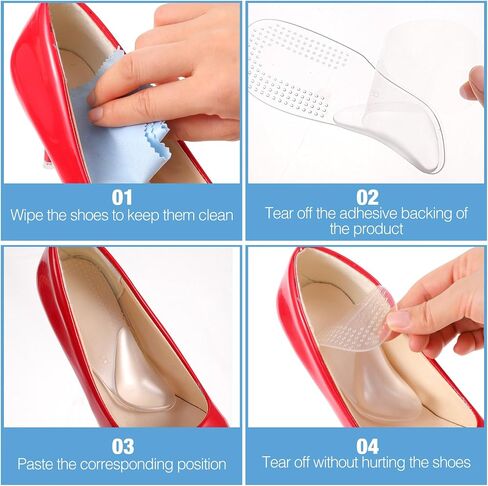 01
Wipe the shoes to keep them clean

02
Tear off the adhesive backing of the product

03
Paste the corresponding position

04
Tear off without hurting the shoes