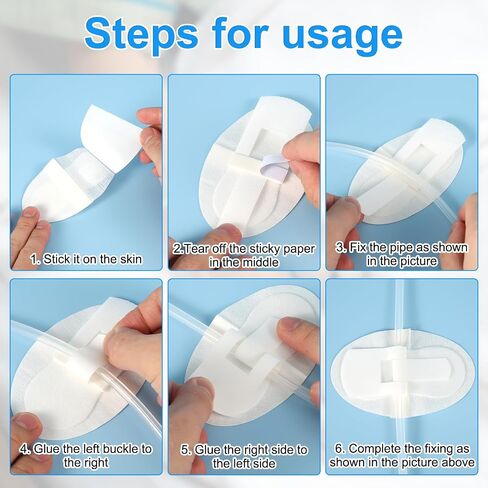 Steps for usage

1. Stick it on the skin

2.Tear off the sticky paper in the middle

3. Fix the pipe as shown in the picture

4. Glue the left buckle to the right

5. Glue the right side to the left side

6. Complete the fixing as shown in the picture above