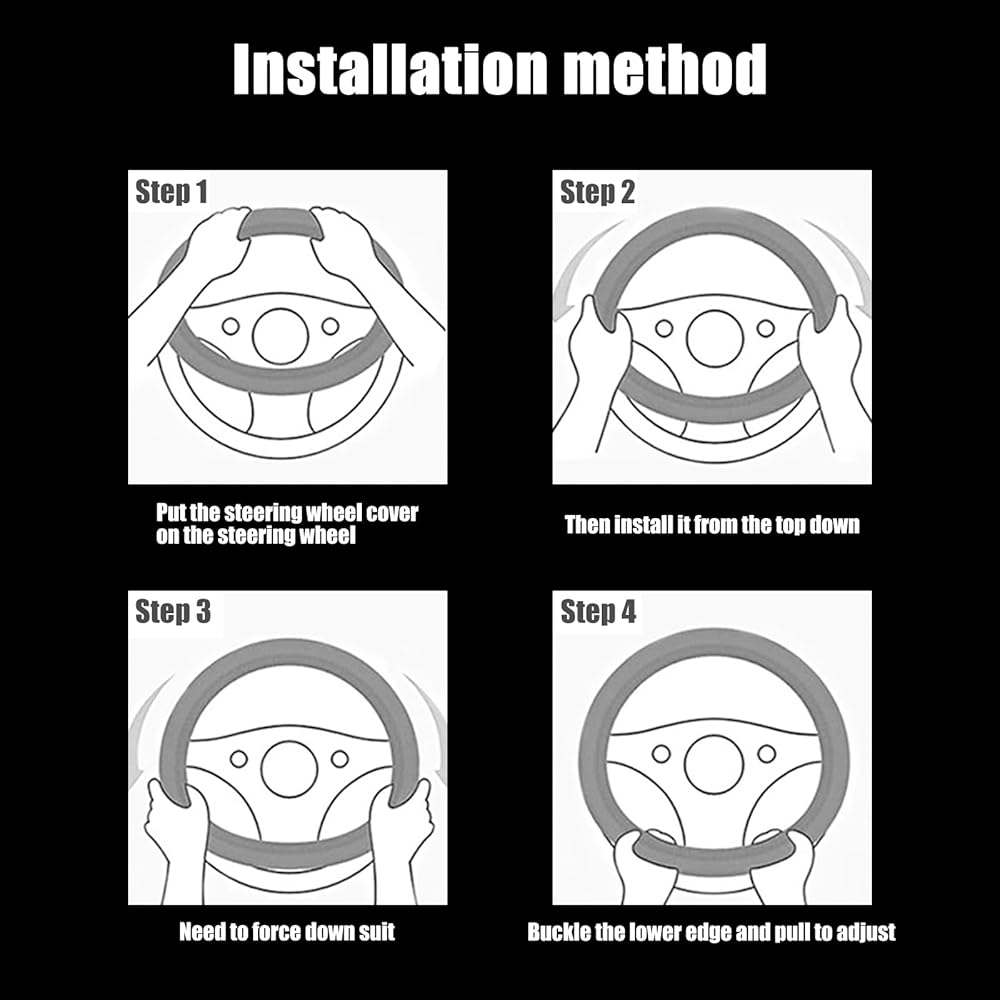 Installation method

Step 1

Put the steering wheel cover on the steering wheel

Step 2

Then install it from the top down

Step 3

Need to force down suit

Step 4

Buckle the lower edge and pull to adjust