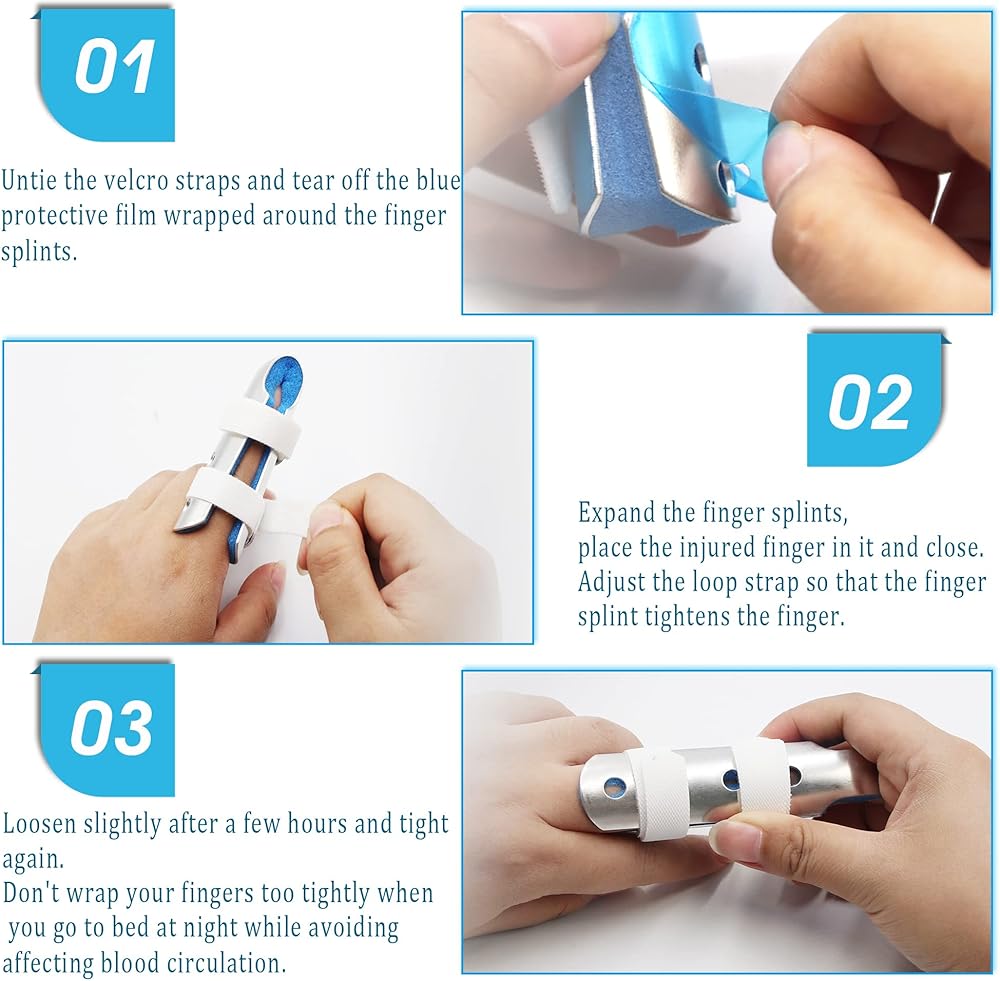 01

Untie the velcro straps and tear off the blue protective film wrapped around the finger splints.

02

Expand the finger splints,
place the injured finger in it and close.
Adjust the loop strap so that the finger splint tightens the finger.

03

Loosen slightly after a few hours and tight again.
Don't wrap your fingers too tightly when you go to bed at night while avoiding affecting blood circulation.