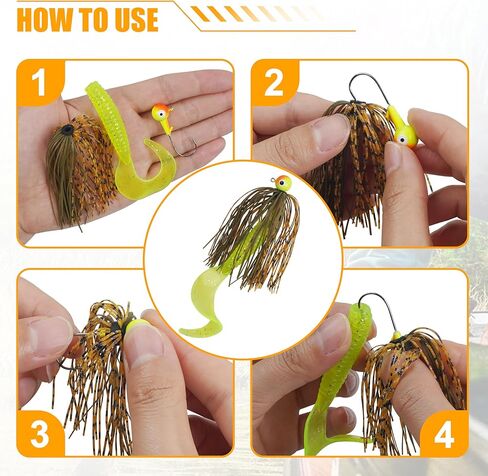 HOW TO USE

1

2

3

4