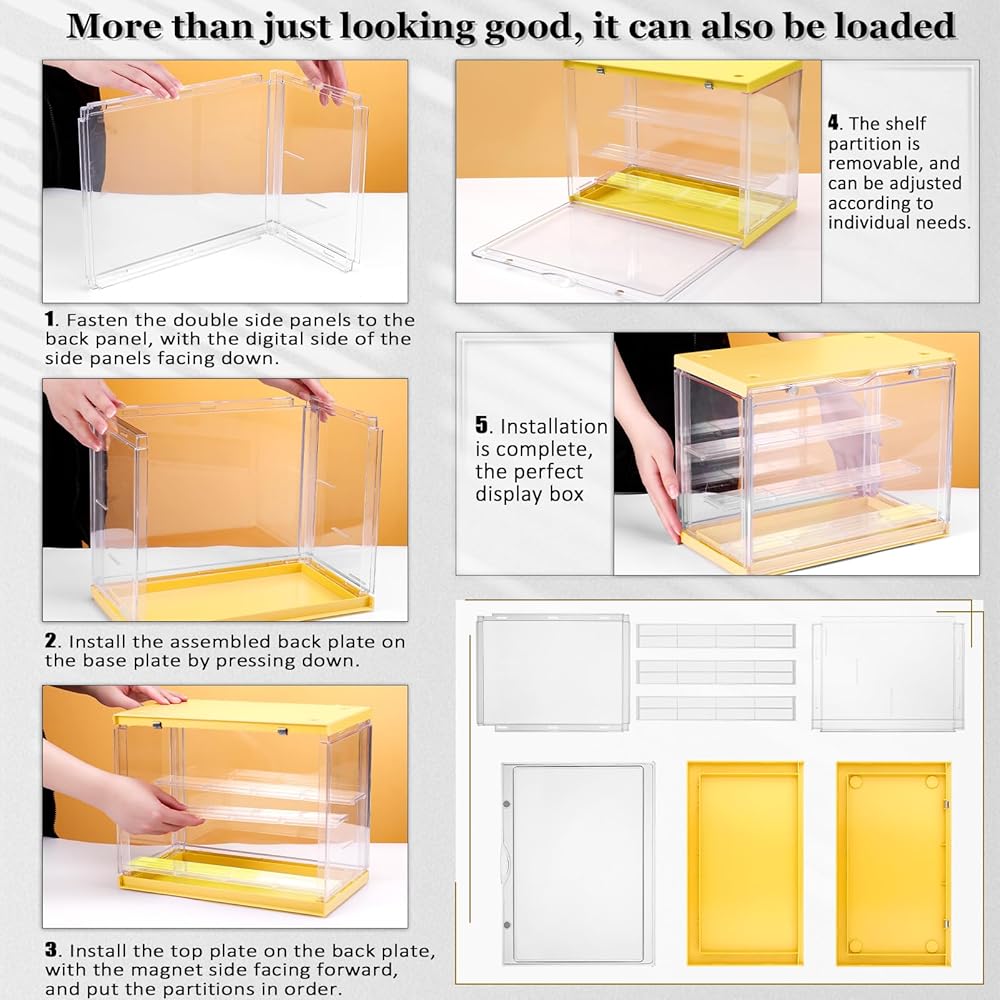 More than just looking good, it can also be loaded

1. Fasten the double side panels to the back panel, with the digital side of the side panels facing down.

2. Install the assembled back plate on the base plate by pressing down.

3. Install the top plate on the back plate, with the magnet side facing forward, and put the partitions in order.

4. The shelf partition is removable, and can be adjusted according to individual needs.

5. Installation is complete, the perfect display box