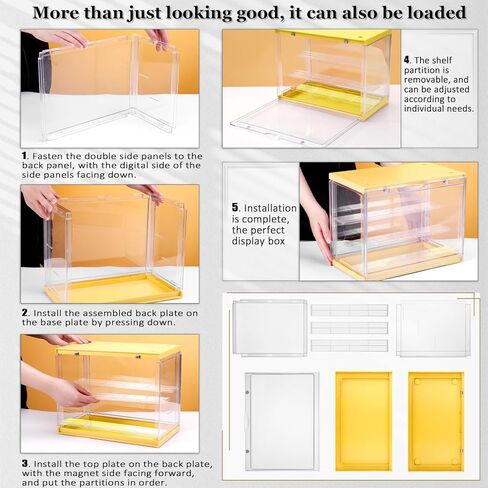 More than just looking good, it can also be loaded

1. Fasten the double side panels to the back panel, with the digital side of the side panels facing down.

2. Install the assembled back plate on the base plate by pressing down.

3. Install the top plate on the back plate, with the magnet side facing forward, and put the partitions in order.

4. The shelf partition is removable, and can be adjusted according to individual needs.

5. Installation is complete, the perfect display box