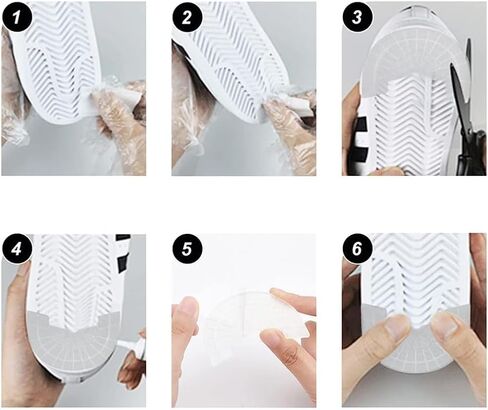 1
2
3
4
5
6